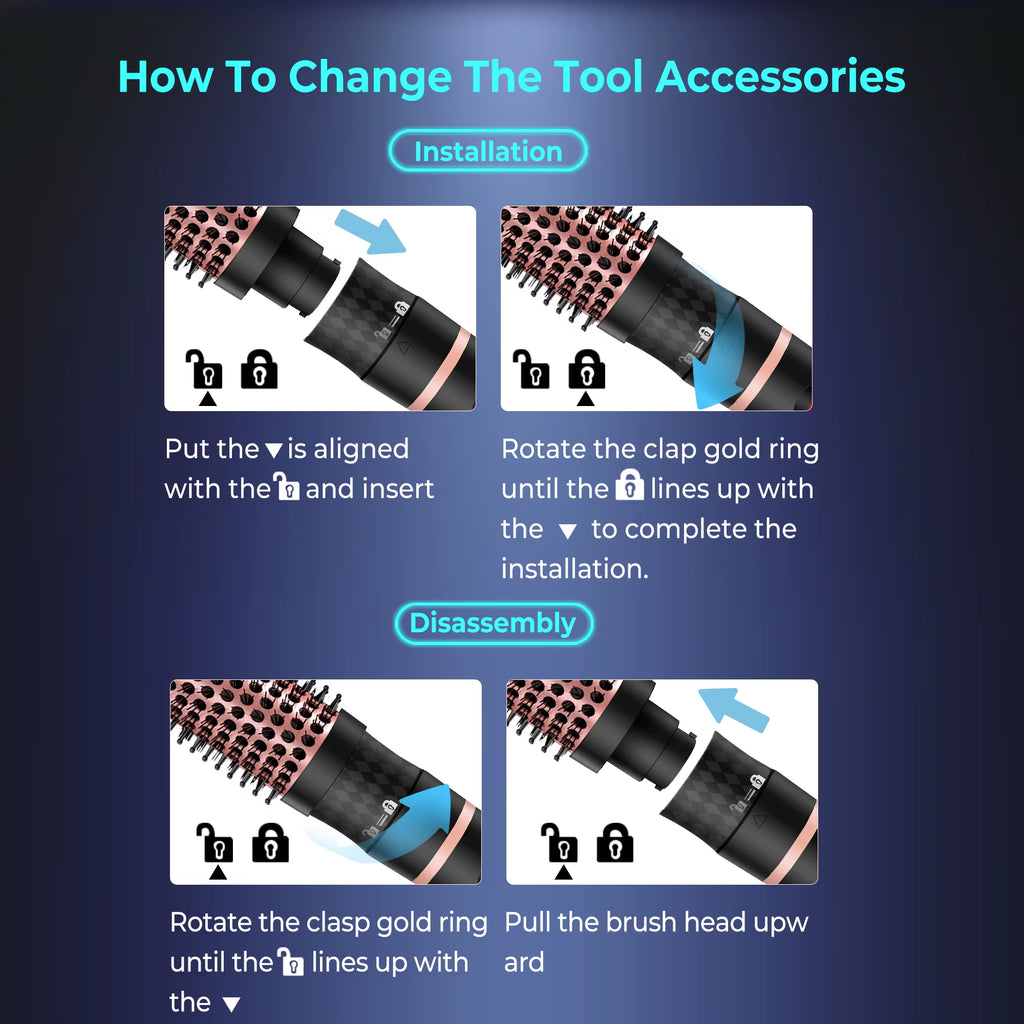 How To Change The Tool Accessories

Installation

Put the ▼ is aligned with the 🔓 and insert

Rotate the clap gold ring until the 🔒 lines up with the ▼ to complete the installation.

Disassembly

Rotate the clasp gold ring until the 🔓 lines up with the ▼

Pull the brush head upw ard